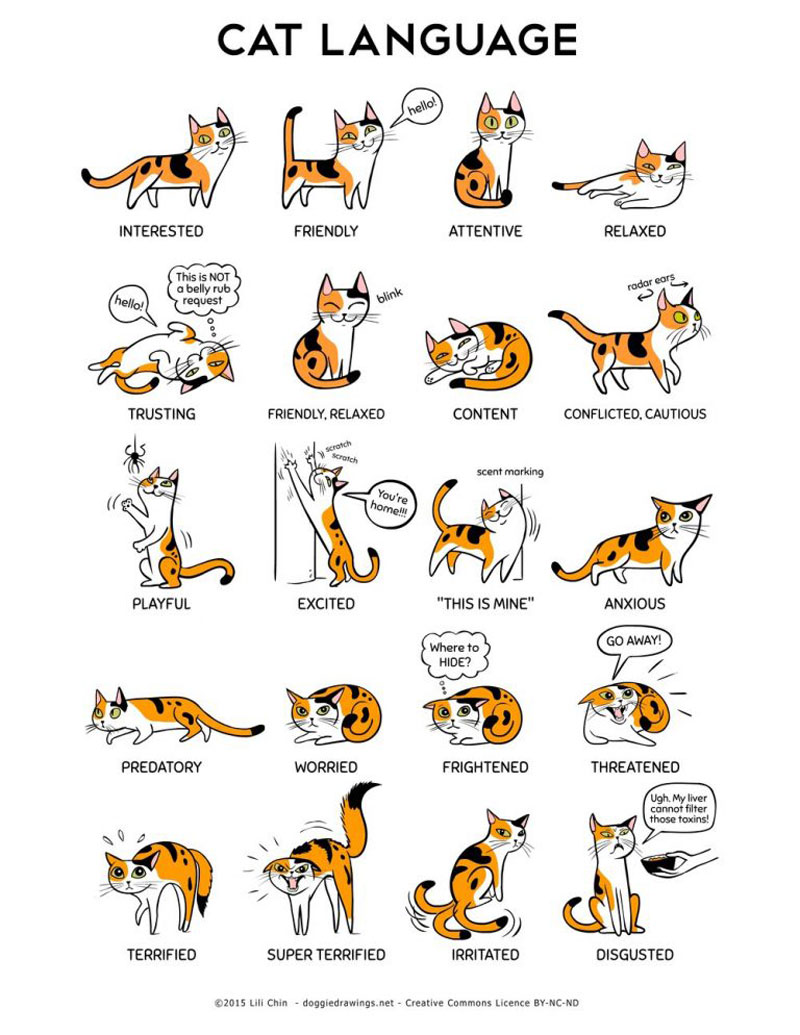 CAT LANGUAGE

INTERESTED

hello!

FRIENDLY

ATTENTIVE

RELAXED

hello!

This is NOT a belly rub request

TRUSTING

blink

FRIENDLY, RELAXED

CONTENT

radar ears

CONFLICTED, CAUTIOUS

PLAYFUL

scratch scratch

You're home!!!

EXCITED

scent marking

"THIS IS MINE"

ANXIOUS

PREDATORY

WORRIED

Where to HIDE?

FRIGHTENED

GO AWAY!

THREATENED

TERRIFIED

SUPER TERRIFIED

IRRITATED

Ugh. My liver cannot filter those toxins!

DISGUSTED

©2015 Lili Chin - doggiedrawings.net - Creative Commons Licence BY-NC-ND